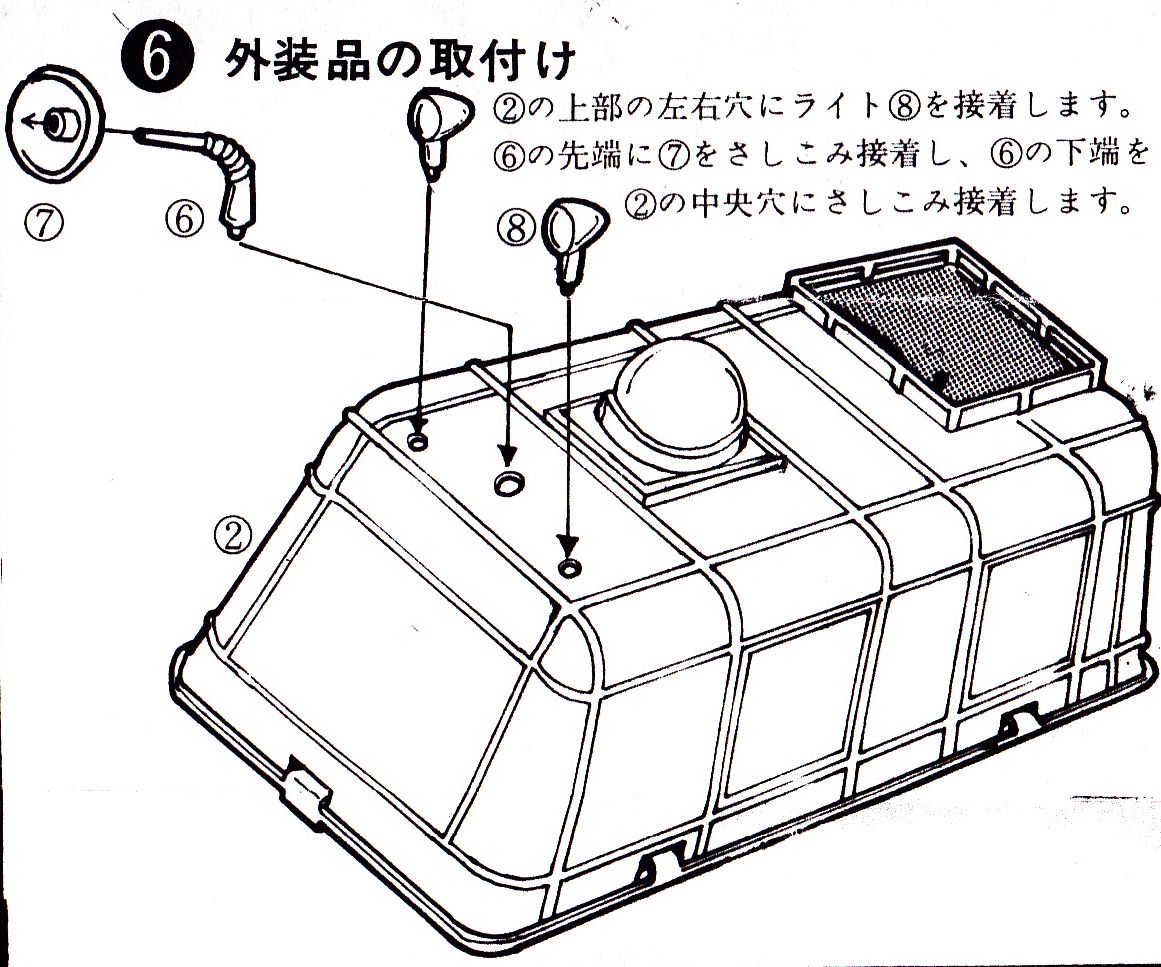 ❻ 外装品の取付け

②の上部の左右穴にライト⑧を接着します。⑥の先端に⑦をさしこみ接着し、⑥の下端を②の中央穴にさしこみ接着します。

⑦ ⑥ ⑧ ②